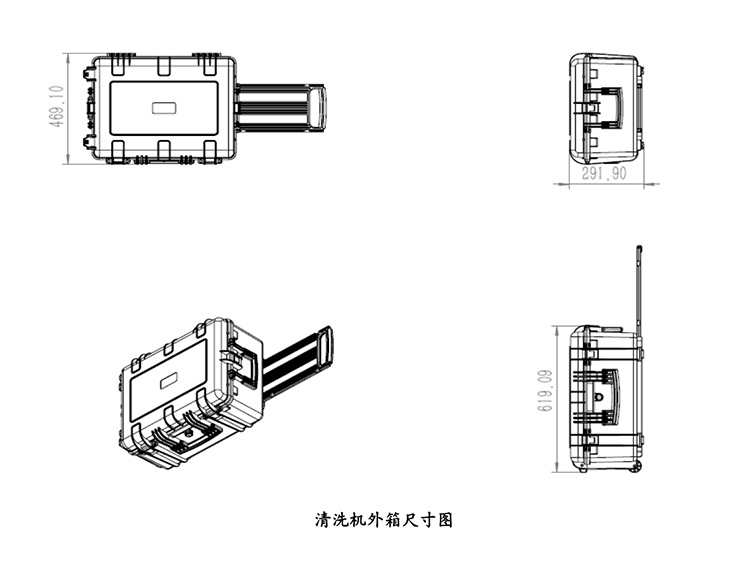 469.10

291.90

619.09

清洗机外箱尺寸图